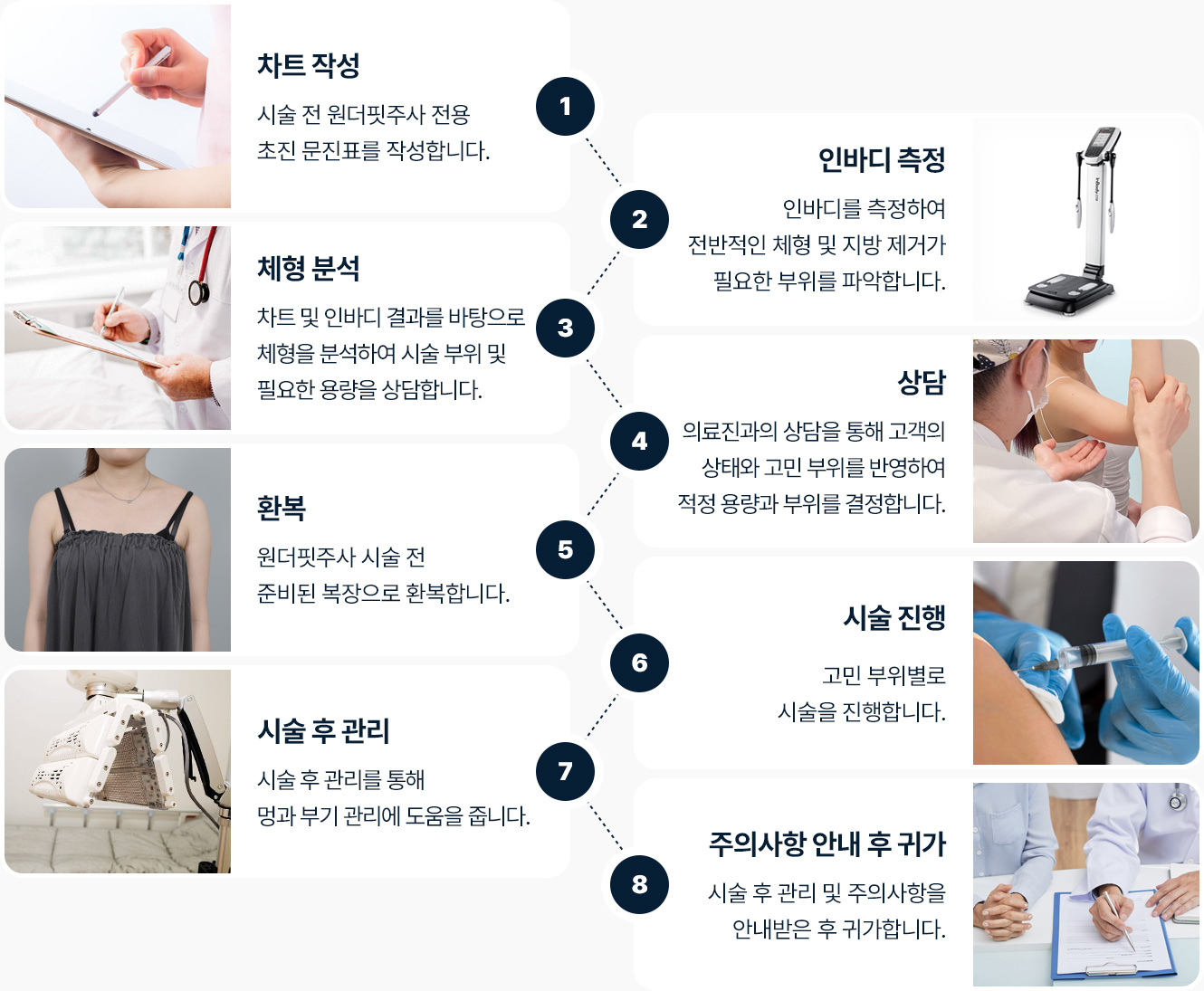 차트 작성

시술 전 원더핏주사 전용 초진 문진표를 작성합니다.

1

인바디 측정

인바디를 측정하여 전반적인 체형 및 지방 제거가 필요한 부위를 파악합니다.

2

체형 분석

차트 및 인바디 결과를 바탕으로 체형을 분석하여 시술 부위 및 필요한 용량을 상담합니다.

3

상담

의료진과의 상담을 통해 고객의 상태와 고민 부위를 반영하여 적정 용량과 부위를 결정합니다.

4

환복

원더핏주사 시술 전 준비된 복장으로 환복합니다.

5

시술 진행

고민 부위별로 시술을 진행합니다.

6

시술 후 관리

시술 후 관리를 통해 멍과 부기 관리에 도움을 줍니다.

7

주의사항 안내 후 귀가

시술 후 관리 및 주의사항을 안내받은 후 귀가합니다.

8